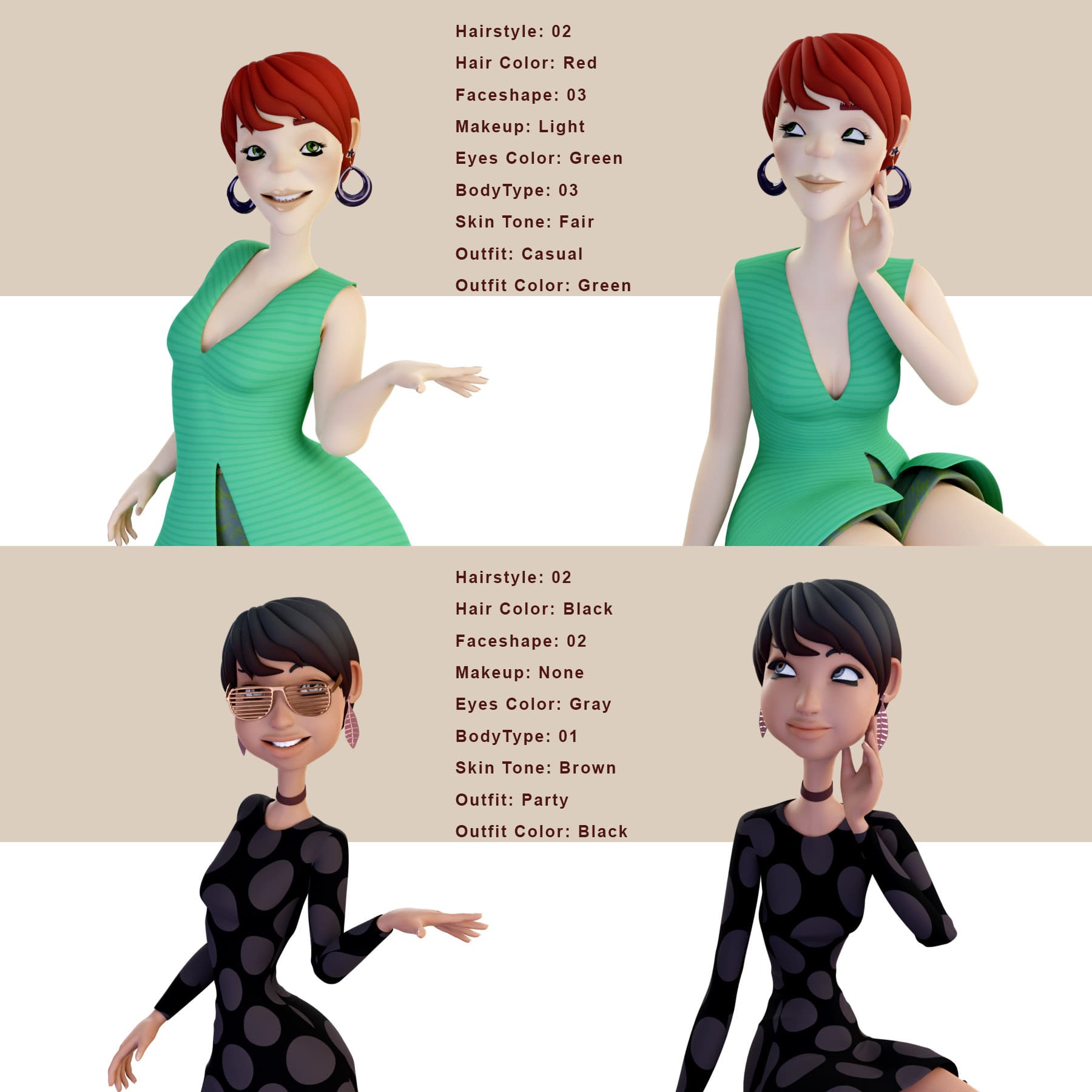 Hairstyle: 02

Hair Color: Red

Faceshape: 03

Makeup: Light

Eyes Color: Green

BodyType: 03

Skin Tone: Fair

Outfit: Casual

Outfit Color: Green

Hairstyle: 02

Hair Color: Black

Faceshape: 02

Makeup: None

Eyes Color: Gray

BodyType: 01

Skin Tone: Brown

Outfit: Party

Outfit Color: Black